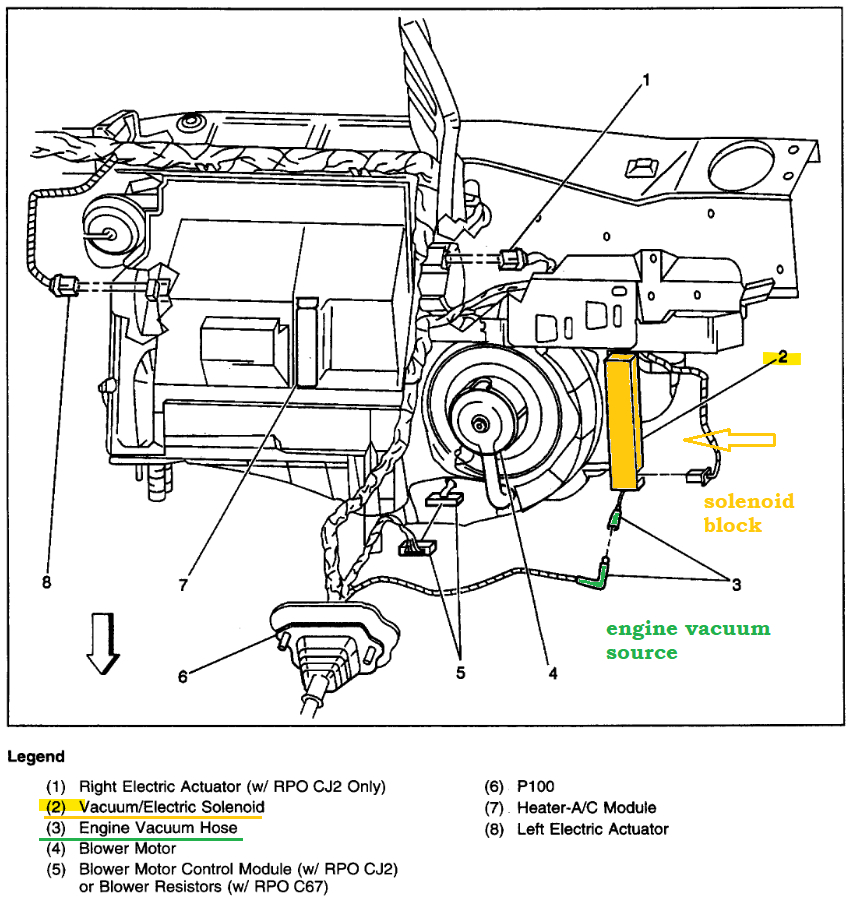 1

2

solenoid block

3

engine vacuum source

8

7

6

5

4

Legend

(1) Right Electric Actuator (w/ RPO CJ2 Only)
(2) Vacuum/Electric Solenoid
(3) Engine Vacuum Hose
(4) Blower Motor
(5) Blower Motor Control Module (w/ RPO CJ2) or Blower Resistors (w/ RPO C67)

(6) P100
(7) Heater-A/C Module
(8) Left Electric Actuator