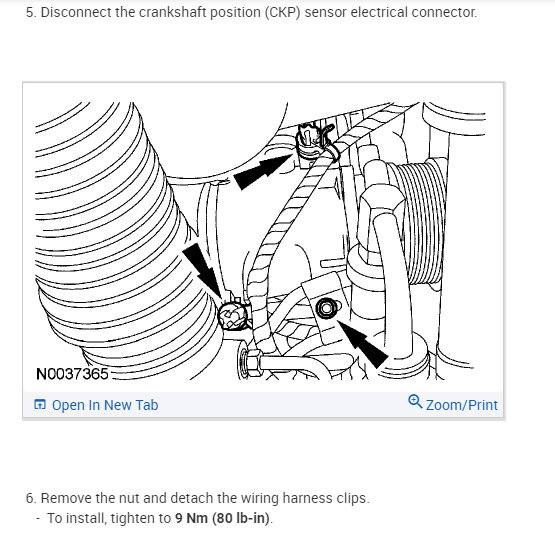 5. Disconnect the crankshaft position (CKP) sensor electrical connector.

N0037365

Open In New Tab

Zoom/Print

6. Remove the nut and detach the wiring harness clips.
- To install, tighten to 9 Nm (80 lb-in).