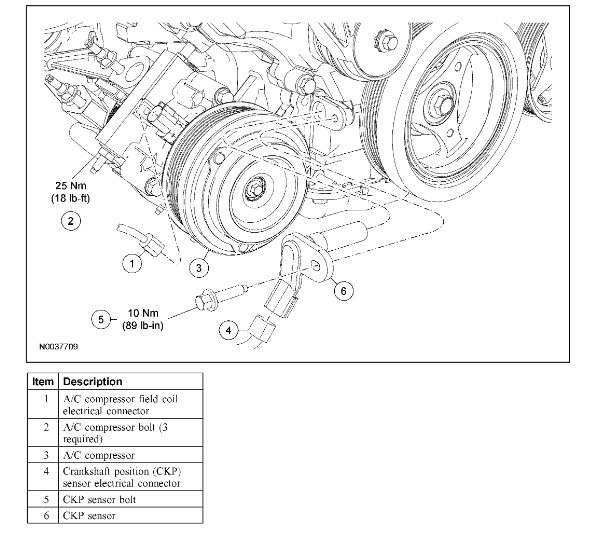 25 Nm
(18 lb-ft)

2

1

3

6

5

10 Nm
(89 lb-in)

4

N0037709

| Item | Description |
|---|---|
| 1 | A/C compressor field coil electrical connector |
| 2 | A/C compressor bolt (3 required) |
| 3 | A/C compressor |
| 4 | Crankshaft position (CKP) sensor electrical connector |
| 5 | CKP sensor bolt |
| 6 | CKP sensor |