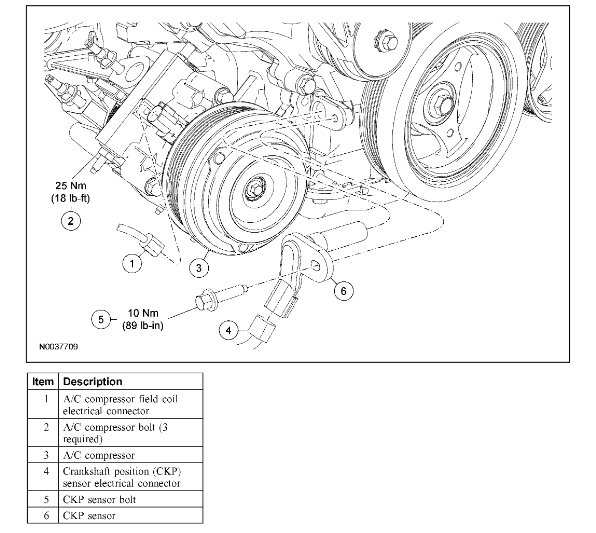 25 Nm
(18 lb-ft)

2

1

3

6

5

10 Nm
(89 lb-in)

4

N0037709

| Item | Description |
|---|---|
| 1 | A/C compressor field coil electrical connector |
| 2 | A/C compressor bolt (3 required) |
| 3 | A/C compressor |
| 4 | Crankshaft position (CKP) sensor electrical connector |
| 5 | CKP sensor bolt |
| 6 | CKP sensor |