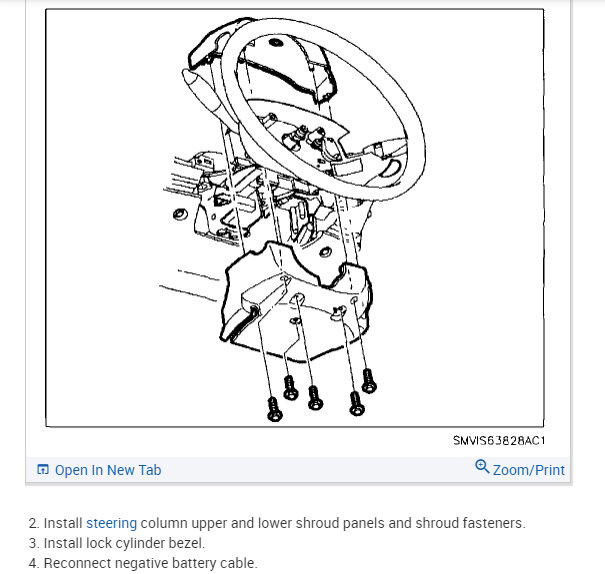 SMVIS63828AC1

Open In New Tab

Zoom/Print

2. Install steering column upper and lower shroud panels and shroud fasteners.
3. Install lock cylinder bezel.
4. Reconnect negative battery cable.