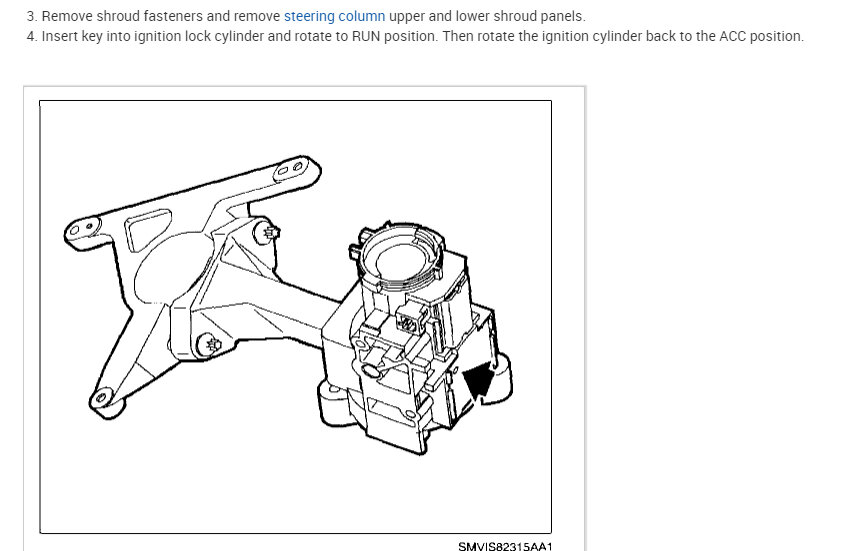 3. Remove shroud fasteners and remove steering column upper and lower shroud panels.
4. Insert key into ignition lock cylinder and rotate to RUN position. Then rotate the ignition cylinder back to the ACC position.

SMVIS82315AA1