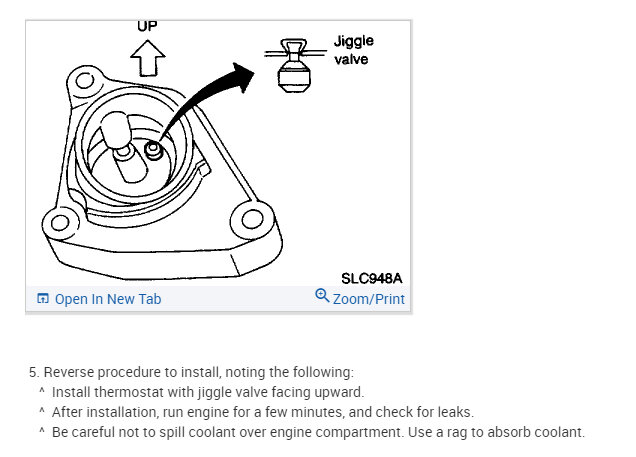 UP

Jiggle valve

SLC948A

Open In New Tab

Zoom/Print

5. Reverse procedure to install, noting the following:
^ Install thermostat with jiggle valve facing upward.
^ After installation, run engine for a few minutes, and check for leaks.
^ Be careful not to spill coolant over engine compartment. Use a rag to absorb coolant.