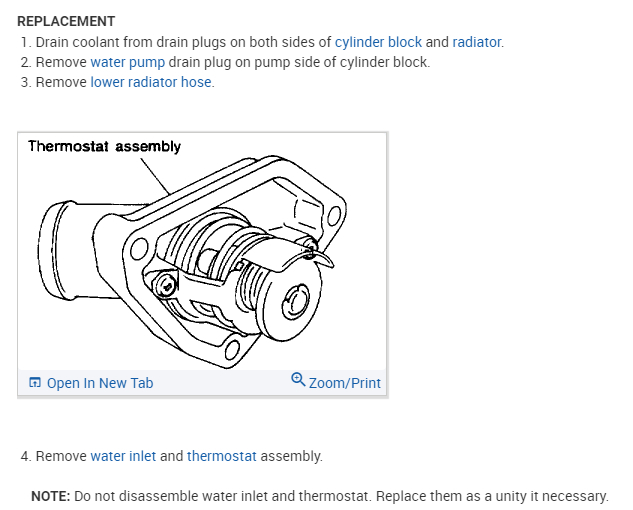 REPLACEMENT

1. Drain coolant from drain plugs on both sides of cylinder block and radiator.
2. Remove water pump drain plug on pump side of cylinder block.
3. Remove lower radiator hose.

Thermostat assembly

Open In New Tab

Zoom/Print

4. Remove water inlet and thermostat assembly.

NOTE: Do not disassemble water inlet and thermostat. Replace them as a unity it necessary.