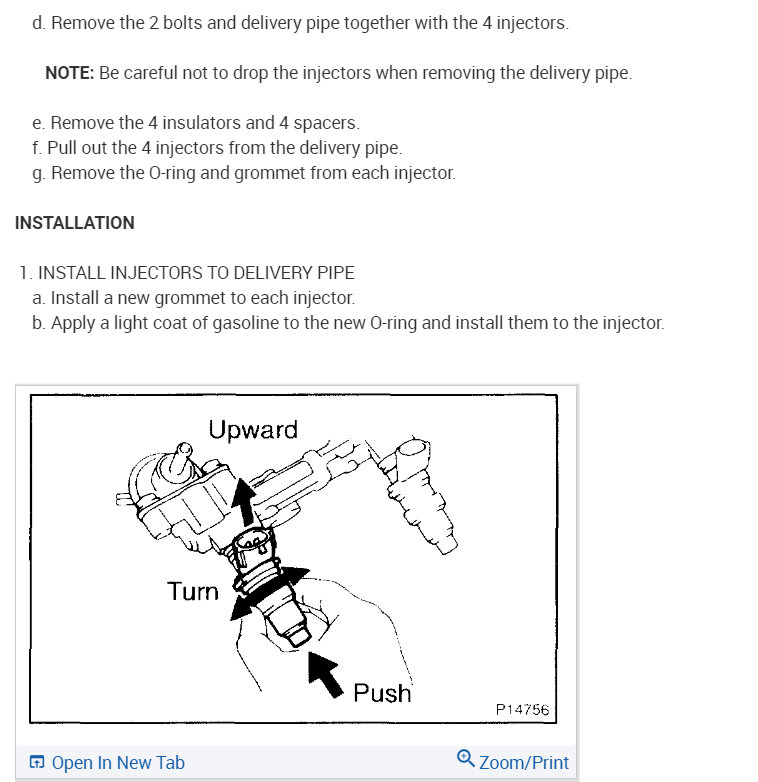 d. Remove the 2 bolts and delivery pipe together with the 4 injectors.

NOTE: Be careful not to drop the injectors when removing the delivery pipe.

e. Remove the 4 insulators and 4 spacers.
f. Pull out the 4 injectors from the delivery pipe.
g. Remove the O-ring and grommet from each injector.

INSTALLATION

1. INSTALL INJECTORS TO DELIVERY PIPE
a. Install a new grommet to each injector.
b. Apply a light coat of gasoline to the new O-ring and install them to the injector.

Upward
Turn
Push
P14756

Open In New Tab
Zoom/Print