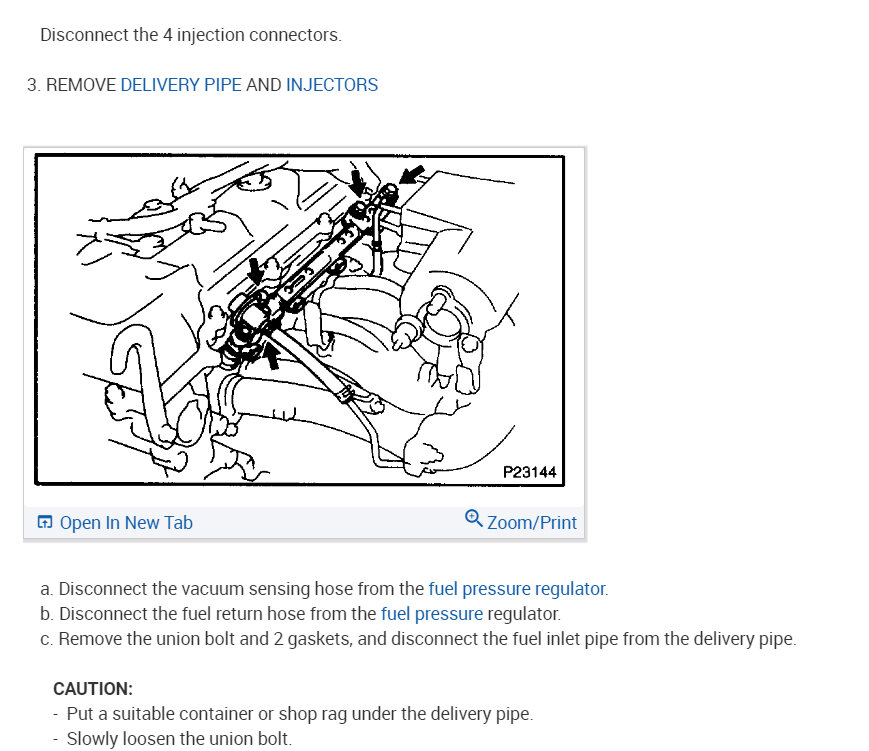 Disconnect the 4 injection connectors.

3. REMOVE DELIVERY PIPE AND INJECTORS

P23144

Open In New Tab

Zoom/Print

a. Disconnect the vacuum sensing hose from the fuel pressure regulator.
b. Disconnect the fuel return hose from the fuel pressure regulator.
c. Remove the union bolt and 2 gaskets, and disconnect the fuel inlet pipe from the delivery pipe.

CAUTION:
- Put a suitable container or shop rag under the delivery pipe.
- Slowly loosen the union bolt.