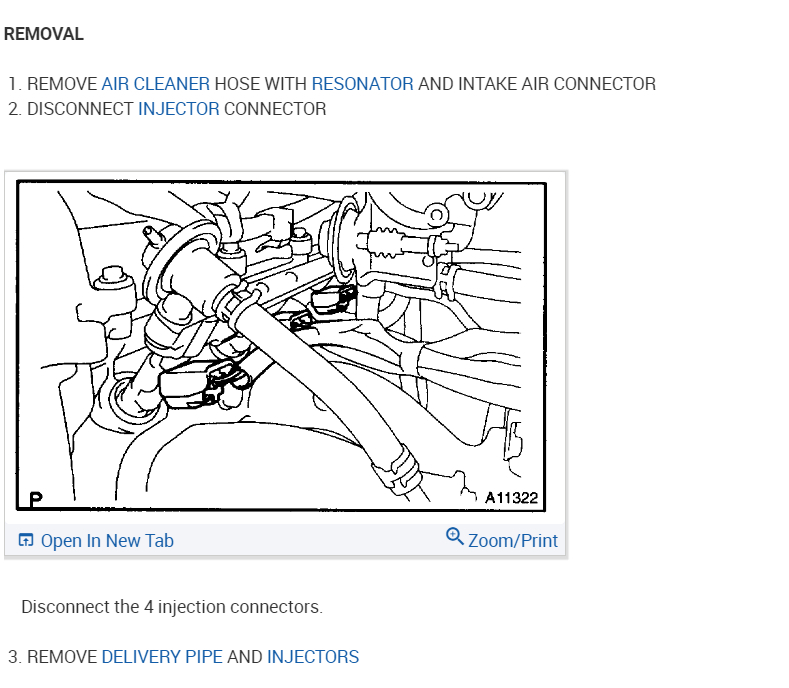 REMOVAL

1. REMOVE AIR CLEANER HOSE WITH RESONATOR AND INTAKE AIR CONNECTOR
2. DISCONNECT INJECTOR CONNECTOR

P

A11322

Open In New Tab

Zoom/Print

Disconnect the 4 injection connectors.

3. REMOVE DELIVERY PIPE AND INJECTORS