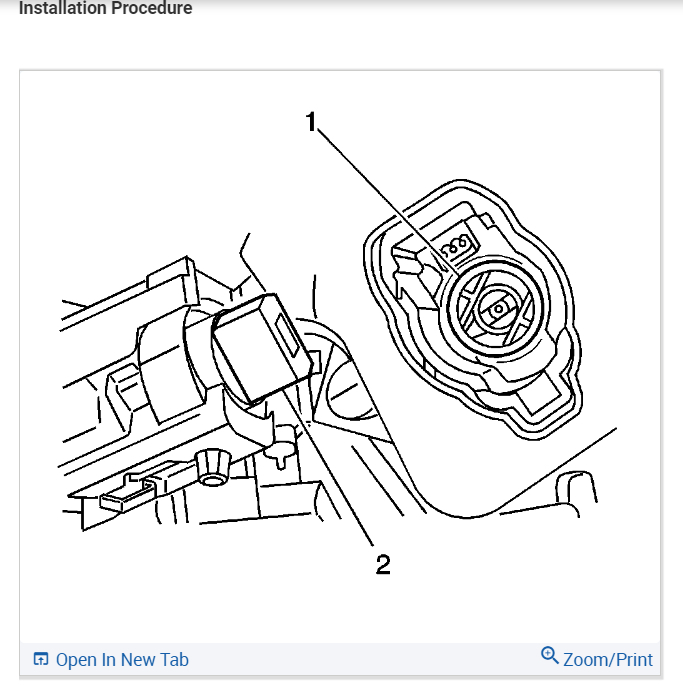 Installation Procedure

1

2

Open In New Tab

Zoom/Print