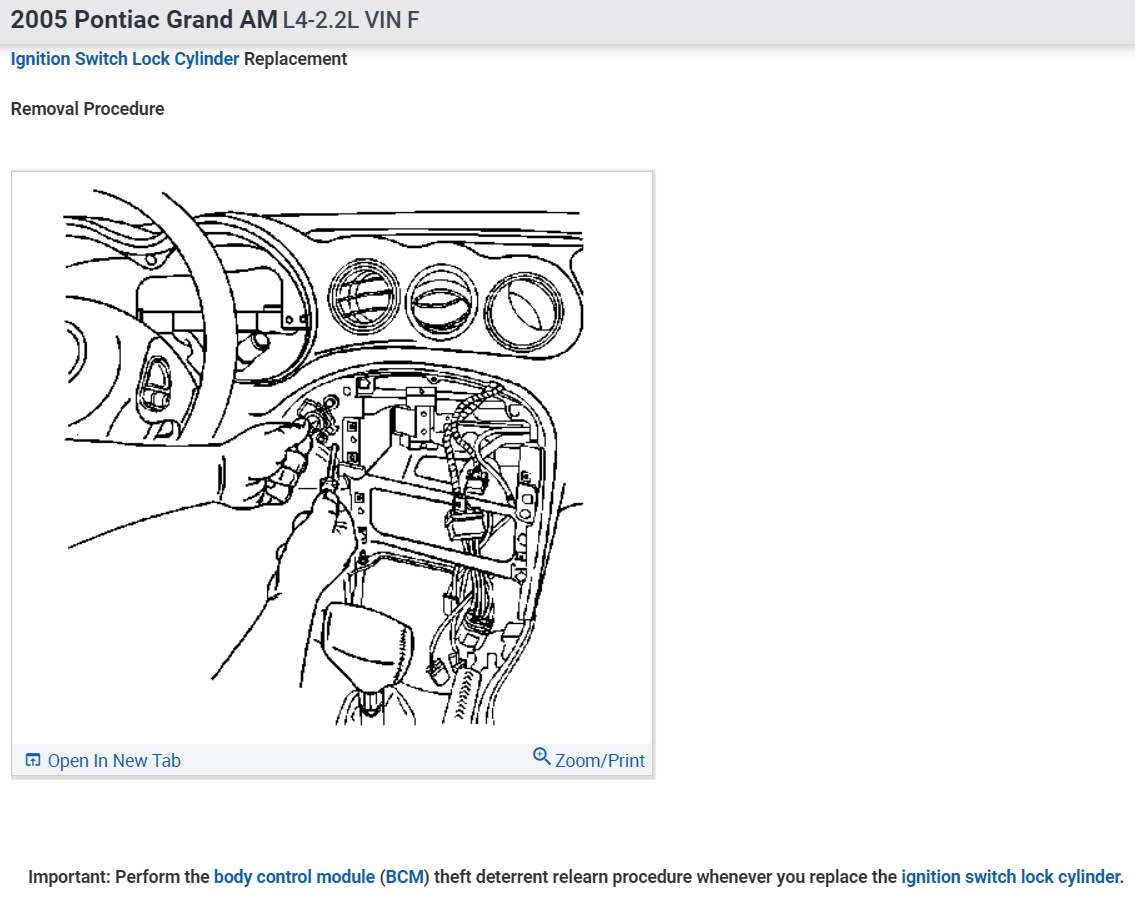 2005 Pontiac Grand AM L4-2.2L VIN F

Ignition Switch Lock Cylinder Replacement

Removal Procedure

Open In New Tab

Zoom/Print

Important: Perform the body control module (BCM) theft deterrent relearn procedure whenever you replace the ignition switch lock cylinder.