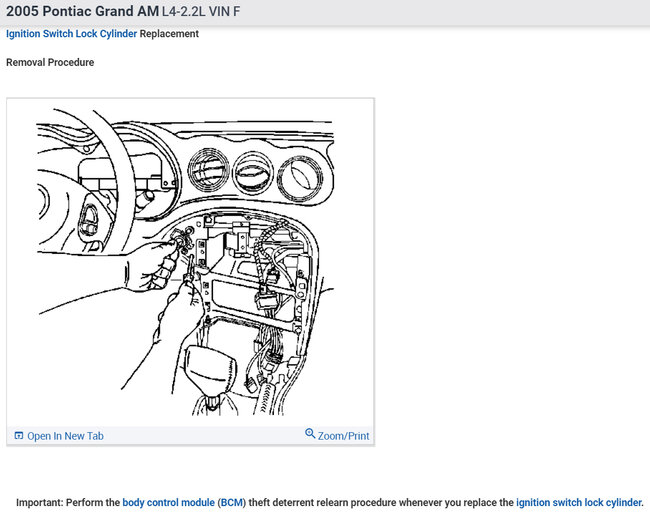 2005 Pontiac Grand AM L4-2.2L VIN F

Ignition Switch Lock Cylinder Replacement

Removal Procedure

Open In New Tab

Zoom/Print

Important: Perform the body control module (BCM) theft deterrent relearn procedure whenever you replace the ignition switch lock cylinder.