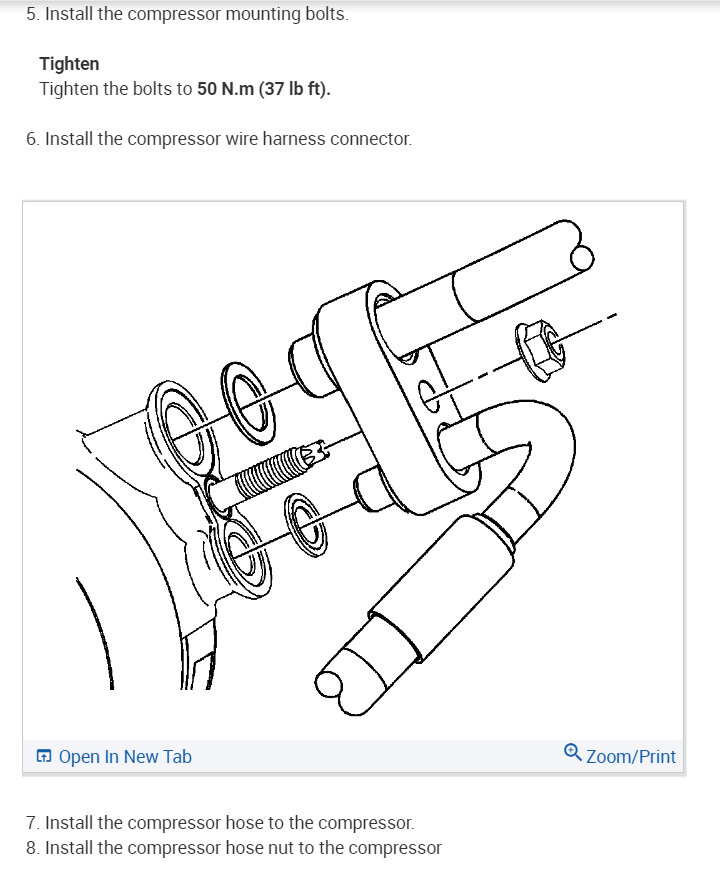 5. Install the compressor mounting bolts.

Tighten
Tighten the bolts to 50 N.m (37 lb ft).

6. Install the compressor wire harness connector.

Open In New Tab

Zoom/Print

7. Install the compressor hose to the compressor.
8. Install the compressor hose nut to the compressor