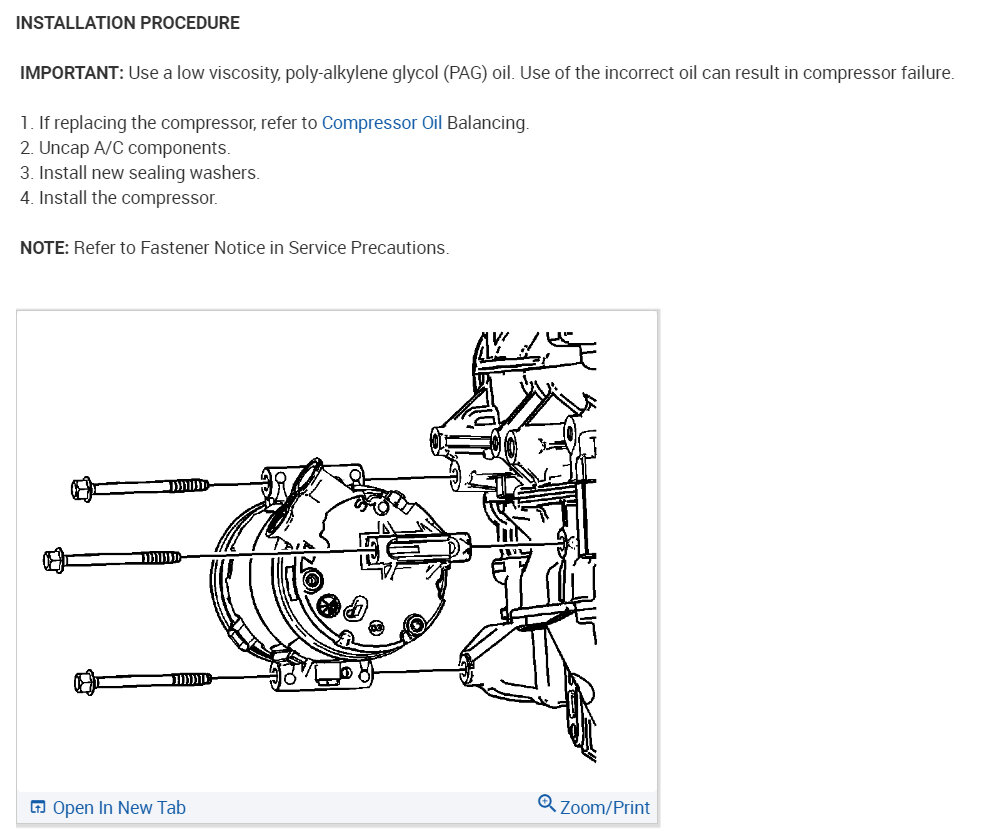 INSTALLATION PROCEDURE

IMPORTANT: Use a low viscosity, poly-alkylene glycol (PAG) oil. Use of the incorrect oil can result in compressor failure.

1. If replacing the compressor, refer to Compressor Oil Balancing.
2. Uncap A/C components.
3. Install new sealing washers.
4. Install the compressor.

NOTE: Refer to Fastener Notice in Service Precautions.

Open In New Tab
Zoom/Print