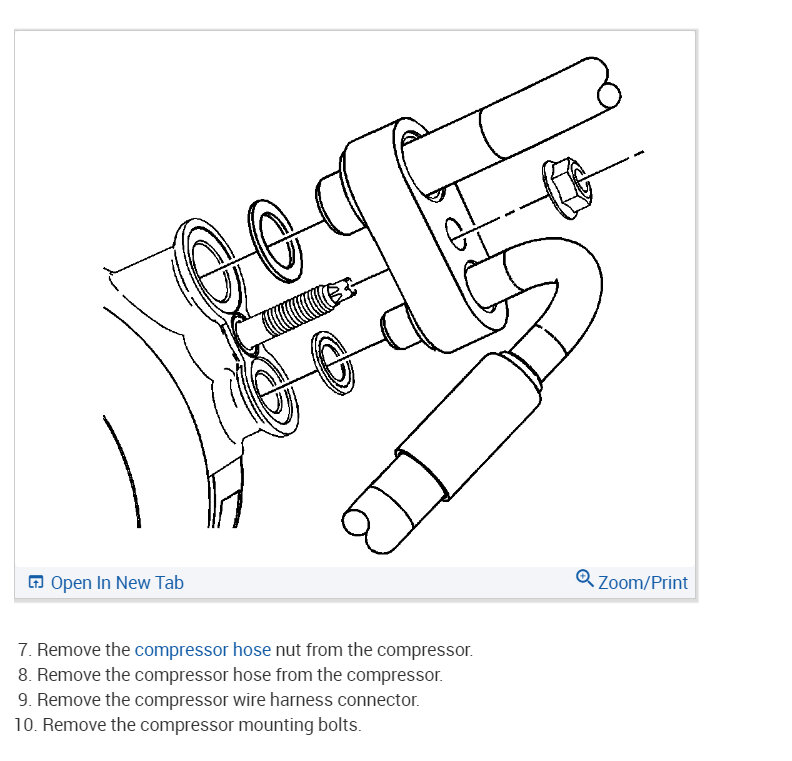 Open In New Tab

Zoom/Print

7. Remove the compressor hose nut from the compressor.
8. Remove the compressor hose from the compressor.
9. Remove the compressor wire harness connector.
10. Remove the compressor mounting bolts.