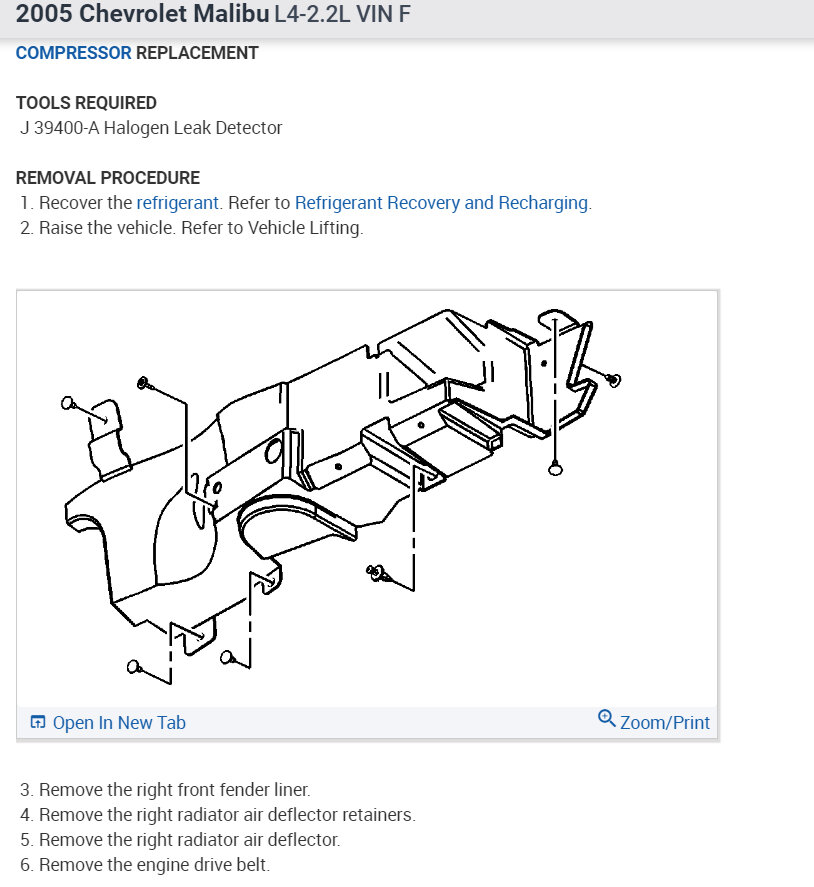 2005 Chevrolet Malibu L4-2.2L VIN F

COMPRESSOR REPLACEMENT

TOOLS REQUIRED
J 39400-A Halogen Leak Detector

REMOVAL PROCEDURE
1. Recover the refrigerant. Refer to Refrigerant Recovery and Recharging.
2. Raise the vehicle. Refer to Vehicle Lifting.

Open In New Tab

Zoom/Print

3. Remove the right front fender liner.
4. Remove the right radiator air deflector retainers.
5. Remove the right radiator air deflector.
6. Remove the engine drive belt.