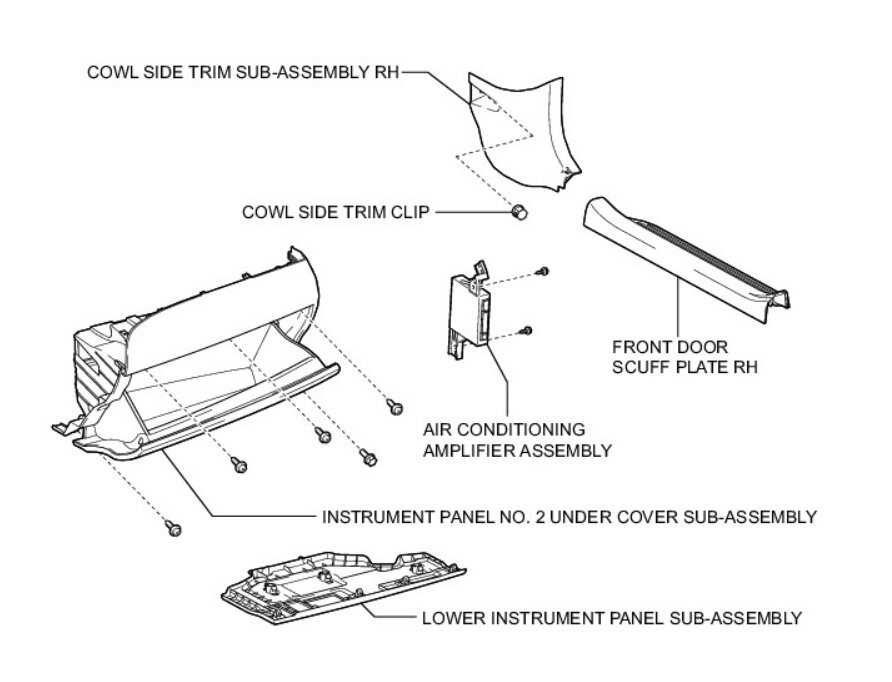 COWL SIDE TRIM SUB-ASSEMBLY RH

COWL SIDE TRIM CLIP

FRONT DOOR SCUFF PLATE RH

AIR CONDITIONING AMPLIFIER ASSEMBLY

INSTRUMENT PANEL NO. 2 UNDER COVER SUB-ASSEMBLY

LOWER INSTRUMENT PANEL SUB-ASSEMBLY