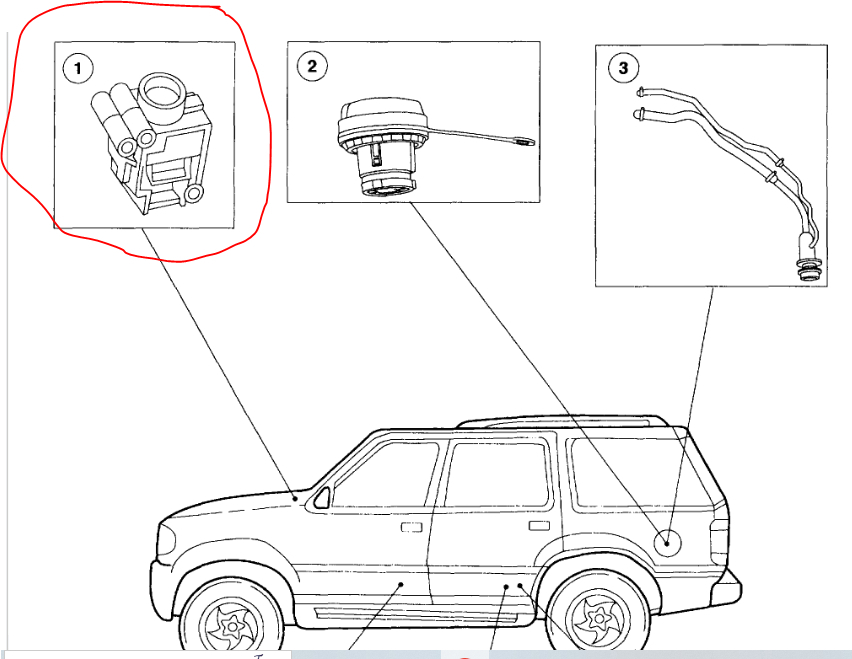 1

2

3