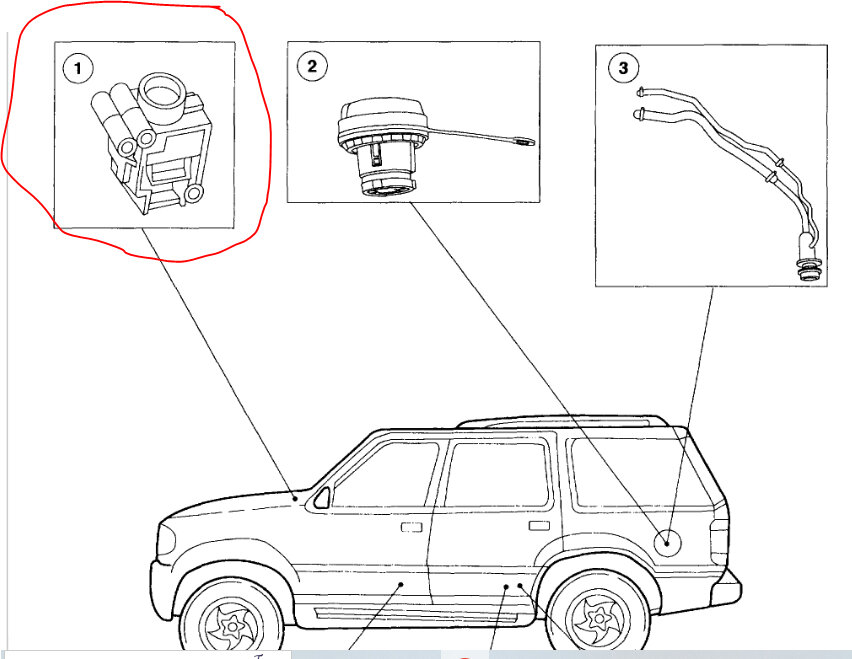 1

2

3