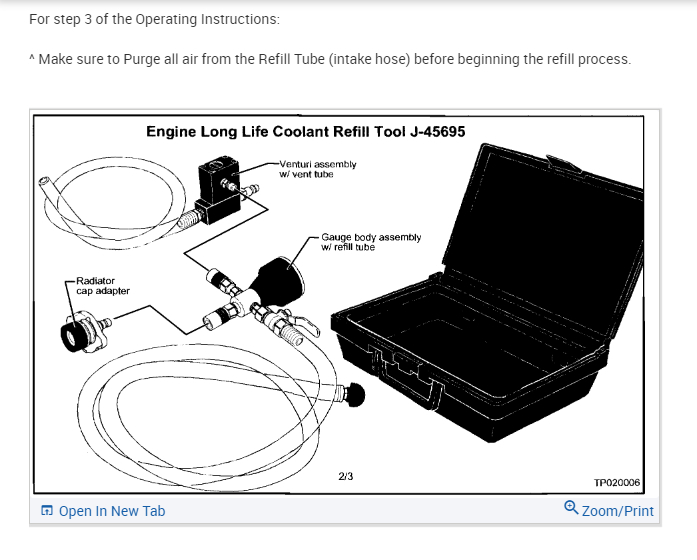 For step 3 of the Operating Instructions:

^ Make sure to Purge all air from the Refill Tube (intake hose) before beginning the refill process.

Engine Long Life Coolant Refill Tool J-45695

Venturi assembly w/ vent tube

Gauge body assembly w/ refill tube

Radiator cap adapter

2/3

TP020006

Open In New Tab

Zoom/Print