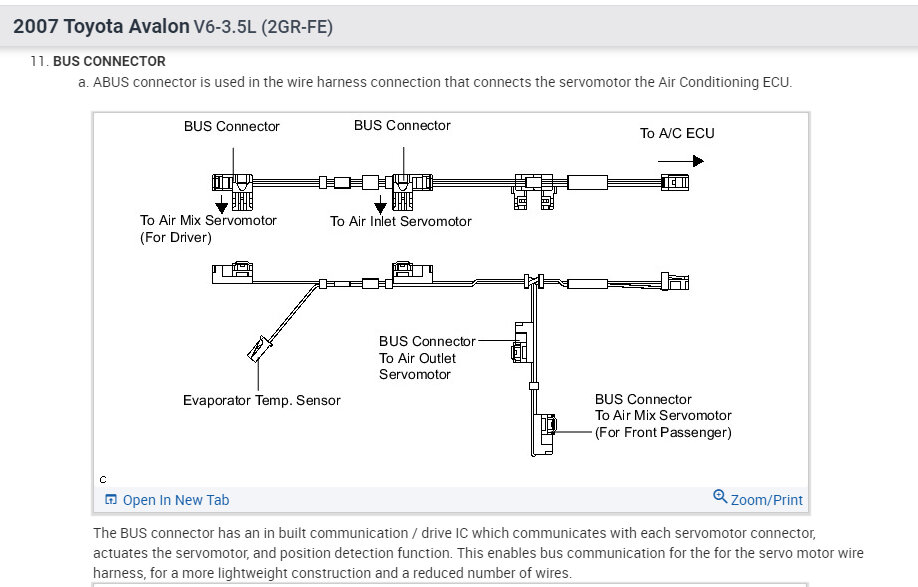 2007 Toyota Avalon V6-3.5L (2GR-FE)

11. BUS CONNECTOR

a. ABUS connector is used in the wire harness connection that connects the servomotor the Air Conditioning ECU.

BUS Connector

BUS Connector

To A/C ECU

To Air Mix Servomotor (For Driver)

To Air Inlet Servomotor

BUS Connector To Air Outlet Servomotor

Evaporator Temp. Sensor

BUS Connector To Air Mix Servomotor (For Front Passenger)

C

Open In New Tab

Zoom/Print

The BUS connector has an in built communication / drive IC which communicates with each servomotor connector, actuates the servomotor, and position detection function. This enables bus communication for the for the servo motor wire harness, for a more lightweight construction and a reduced number of wires.