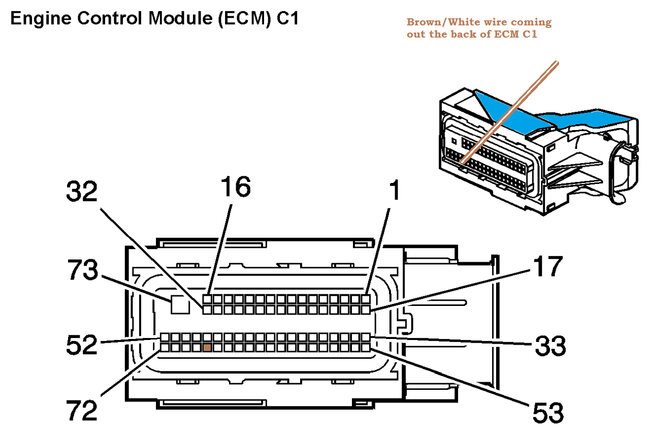 Engine Control Module (ECM) C1

Brown/White wire coming out the back of ECM C1

32
16
1
73
17
52
33
72
53