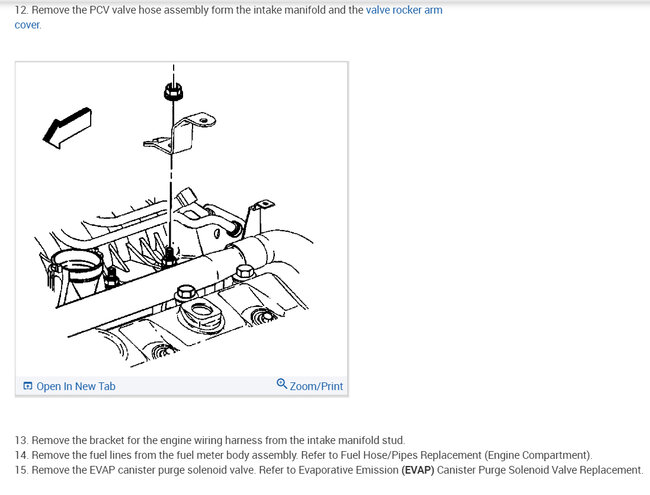 12. Remove the PCV valve hose assembly form the intake manifold and the valve rocker arm cover.

Open In New Tab

Zoom/Print

13. Remove the bracket for the engine wiring harness from the intake manifold stud.
14. Remove the fuel lines from the fuel meter body assembly. Refer to Fuel Hose/Pipes Replacement (Engine Compartment).
15. Remove the EVAP canister purge solenoid valve. Refer to Evaporative Emission (EVAP) Canister Purge Solenoid Valve Replacement.