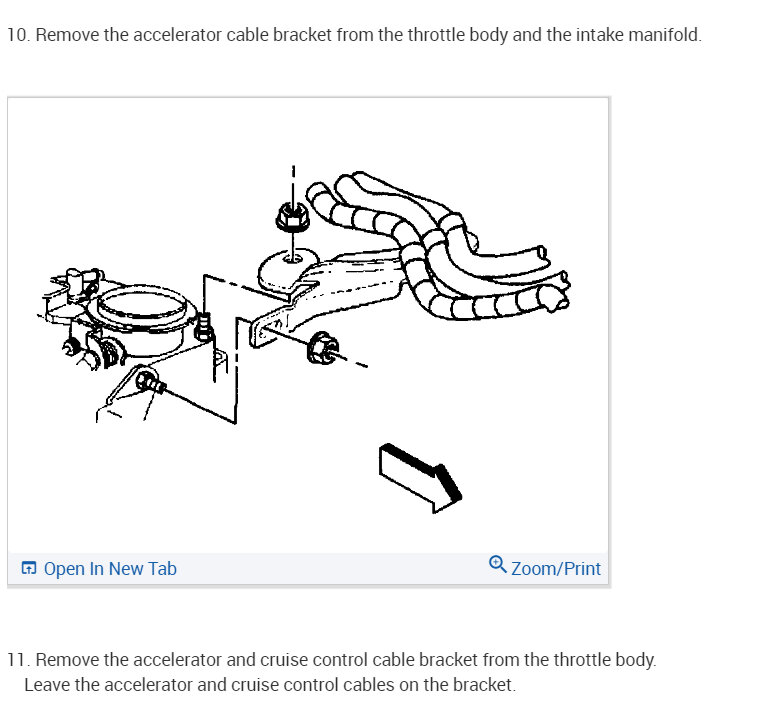 10. Remove the accelerator cable bracket from the throttle body and the intake manifold.

Open In New Tab

Zoom/Print

11. Remove the accelerator and cruise control cable bracket from the throttle body. Leave the accelerator and cruise control cables on the bracket.