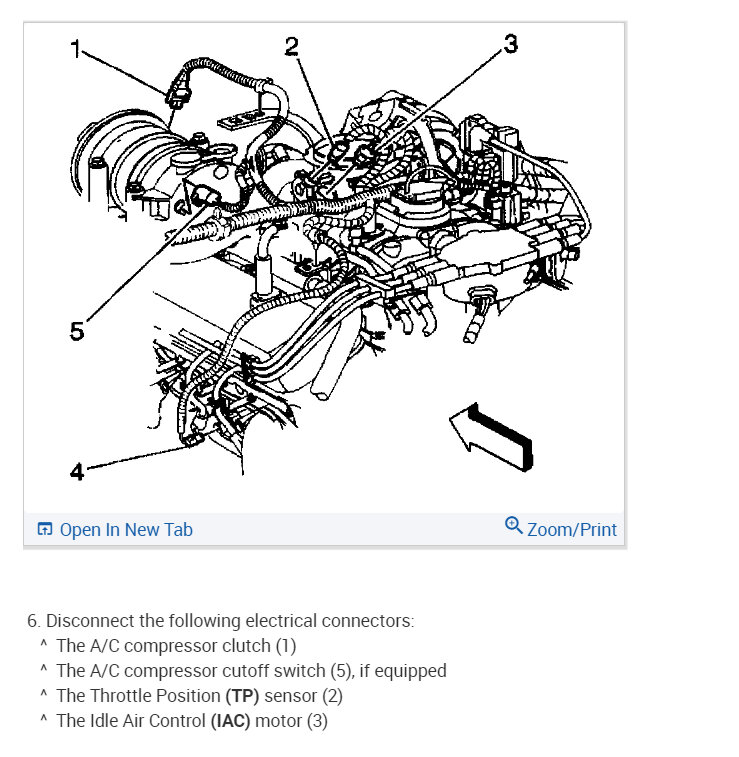 1
2
3
5
4

Open In New Tab
Zoom/Print

6. Disconnect the following electrical connectors:
^ The A/C compressor clutch (1)
^ The A/C compressor cutoff switch (5), if equipped
^ The Throttle Position (TP) sensor (2)
^ The Idle Air Control (IAC) motor (3)