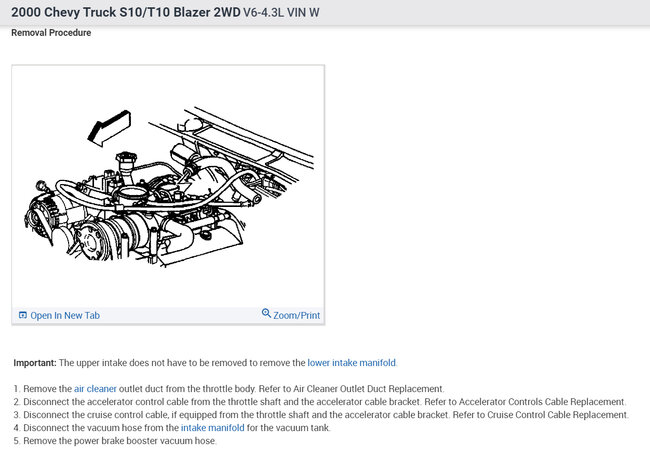 2000 Chevy Truck S10/T10 Blazer 2WD V6-4.3L VIN W

Removal Procedure

Open In New Tab

Zoom/Print

Important: The upper intake does not have to be removed to remove the lower intake manifold.

1. Remove the air cleaner outlet duct from the throttle body. Refer to Air Cleaner Outlet Duct Replacement.
2. Disconnect the accelerator control cable from the throttle shaft and the accelerator cable bracket. Refer to Accelerator Controls Cable Replacement.
3. Disconnect the cruise control cable, if equipped from the throttle shaft and the accelerator cable bracket. Refer to Cruise Control Cable Replacement.
4. Disconnect the vacuum hose from the intake manifold for the vacuum tank.
5. Remove the power brake booster vacuum hose.