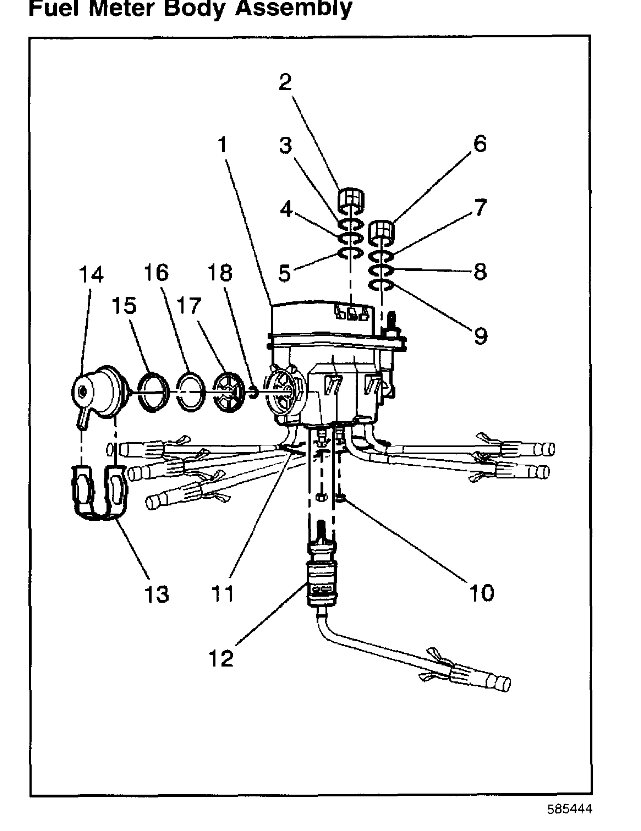 Fuel Meter Body Assembly

2
1
3
6
4
7
5
8
14
16
18
15
17
9
13
11
10
12

585444