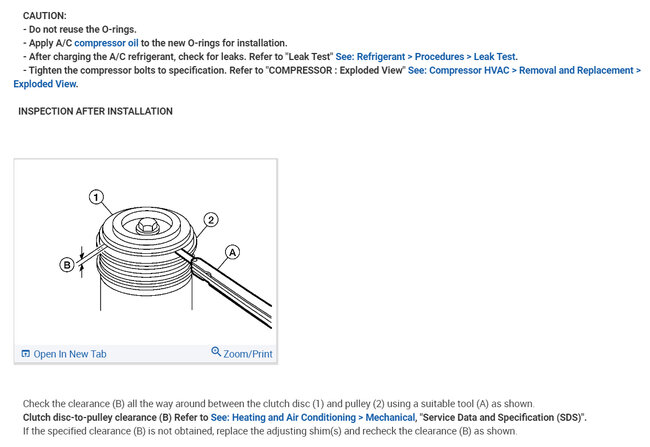 CAUTION:
- Do not reuse the O-rings.
- Apply A/C compressor oil to the new O-rings for installation.
- After charging the A/C refrigerant, check for leaks. Refer to "Leak Test" See: Refrigerant > Procedures > Leak Test.
- Tighten the compressor bolts to specification. Refer to "COMPRESSOR : Exploded View" See: Compressor HVAC > Removal and Replacement > Exploded View.

INSPECTION AFTER INSTALLATION

1
2
A
B

Open In New Tab
Zoom/Print

Check the clearance (B) all the way around between the clutch disc (1) and pulley (2) using a suitable tool (A) as shown.
Clutch disc-to-pulley clearance (B) Refer to See: Heating and Air Conditioning > Mechanical, "Service Data and Specification (SDS)".
If the specified clearance (B) is not obtained, replace the adjusting shim(s) and recheck the clearance (B) as shown.