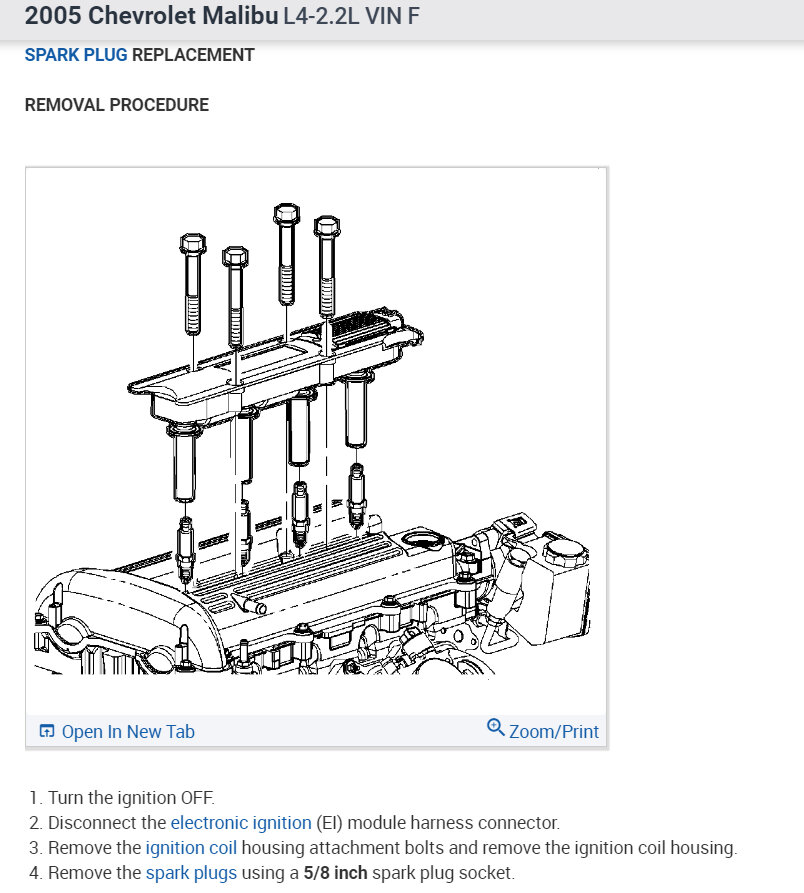 2005 Chevrolet Malibu L4-2.2L VIN F

SPARK PLUG REPLACEMENT

REMOVAL PROCEDURE

Open In New Tab

Zoom/Print

1. Turn the ignition OFF.
2. Disconnect the electronic ignition (EI) module harness connector.
3. Remove the ignition coil housing attachment bolts and remove the ignition coil housing.
4. Remove the spark plugs using a 5/8 inch spark plug socket.