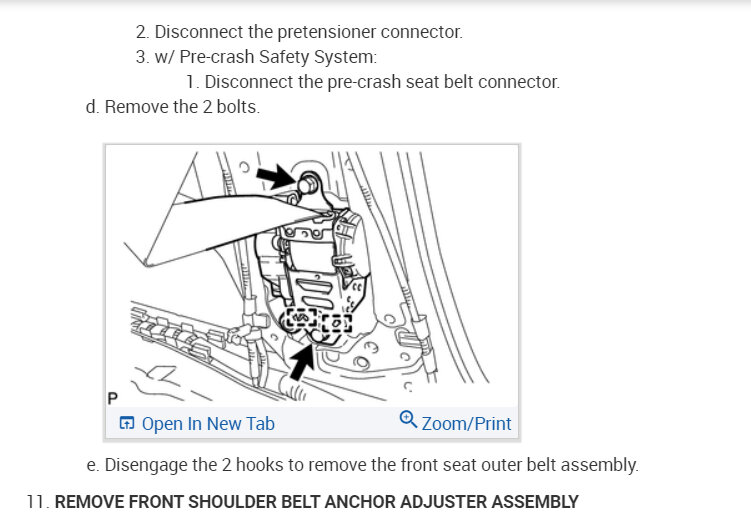 2. Disconnect the pretensioner connector.
3. w/ Pre-crash Safety System:
1. Disconnect the pre-crash seat belt connector.
d. Remove the 2 bolts.

P

Open In New Tab
Zoom/Print

e. Disengage the 2 hooks to remove the front seat outer belt assembly.

11. REMOVE FRONT SHOULDER BELT ANCHOR ADJUSTER ASSEMBLY