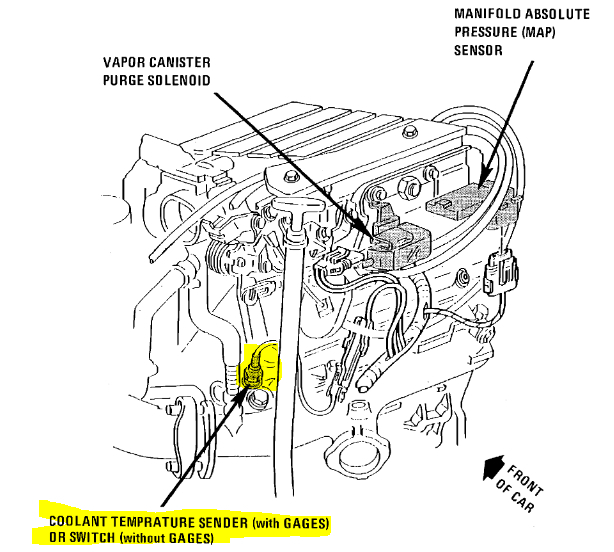 MANIFOLD ABSOLUTE PRESSURE (MAP) SENSOR

VAPOR CANISTER PURGE SOLENOID

FRONT OF CAR

COOLANT TEMPRATURE SENDER (with GAGES) OR SWITCH (without GAGES)