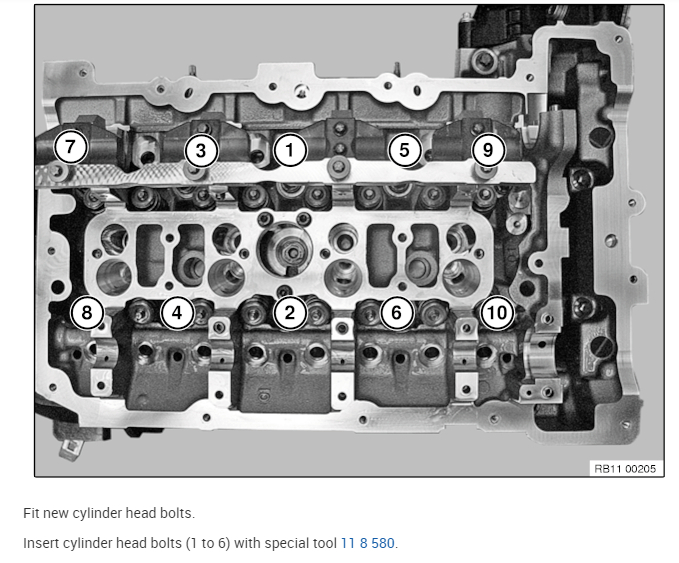 7
3
1
5
9
8
4
2
6
10
RB11 00205

Fit new cylinder head bolts.

Insert cylinder head bolts (1 to 6) with special tool 11 8 580.