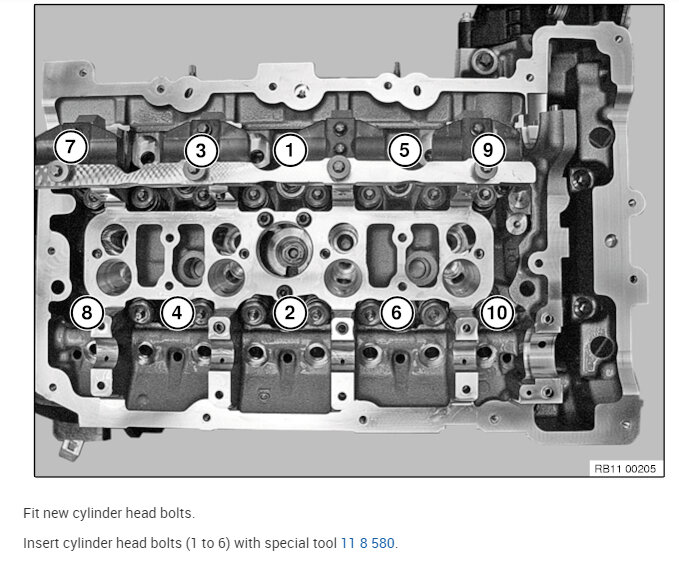 7
3
1
5
9
8
4
2
6
10
RB11 00205

Fit new cylinder head bolts.

Insert cylinder head bolts (1 to 6) with special tool 11 8 580.