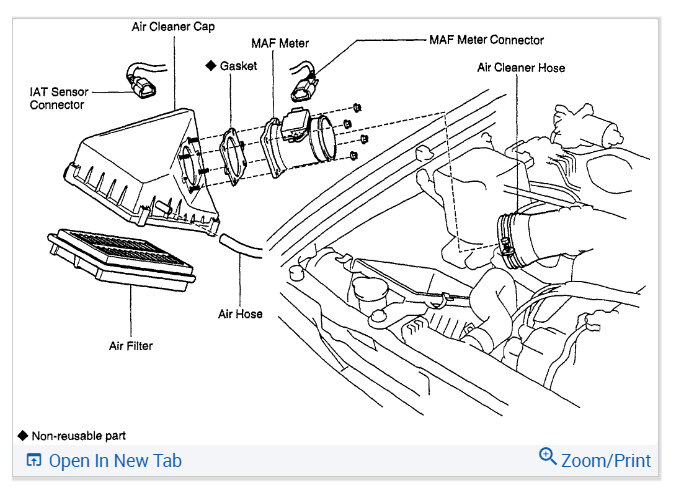 Air Cleaner Cap
MAF Meter
MAF Meter Connector
◆ Gasket
Air Cleaner Hose
IAT Sensor Connector
Air Hose
Air Filter
◆ Non-reusable part
Open In New Tab
Zoom/Print