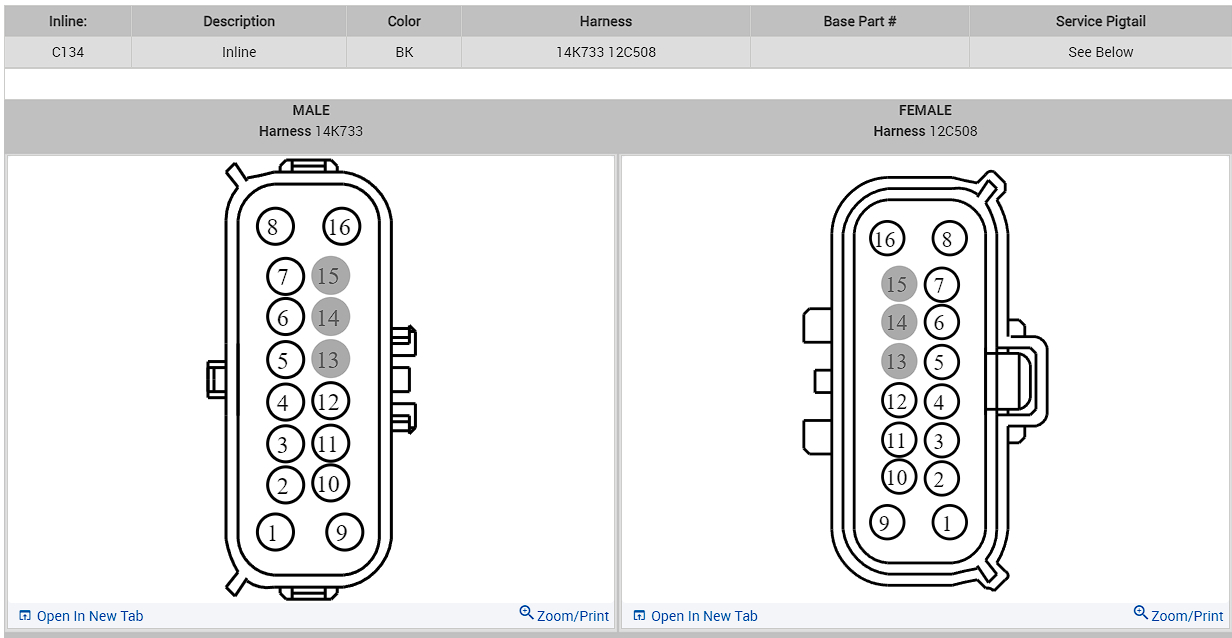 | Inline: | Description | Color | Harness | Base Part # | Service Pigtail |
|---|---|---|---|---|---|
| C134 | Inline | BK | 14K733 12C508 | | See Below |

MALE
Harness 14K733

8 16
7 15
6 14
5 13
4 12
3 11
2 10
1 9

Open In New Tab
Zoom/Print

FEMALE
Harness 12C508

16 8
15 7
14 6
13 5
12 4
11 3
10 2
9 1

Open In New Tab
Zoom/Print