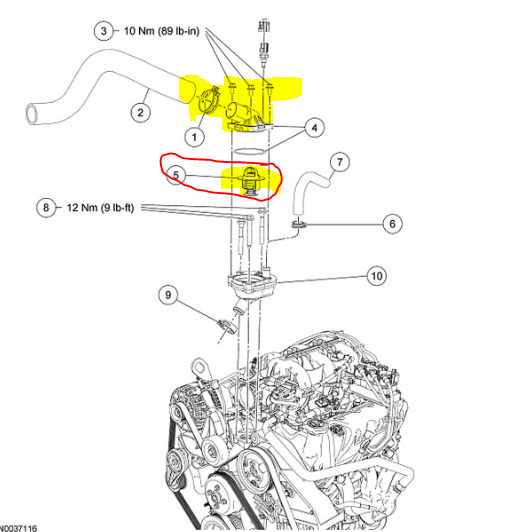 3 10 Nm (89 lb-in)

2

1

4

5

7

8 12 Nm (9 lb-ft)

6

10

9

N0037116