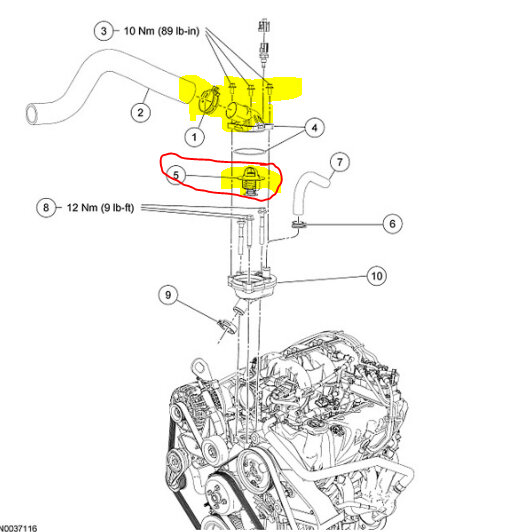 3 10 Nm (89 lb-in)

2

1

4

5

7

8 12 Nm (9 lb-ft)

6

10

9

N0037116