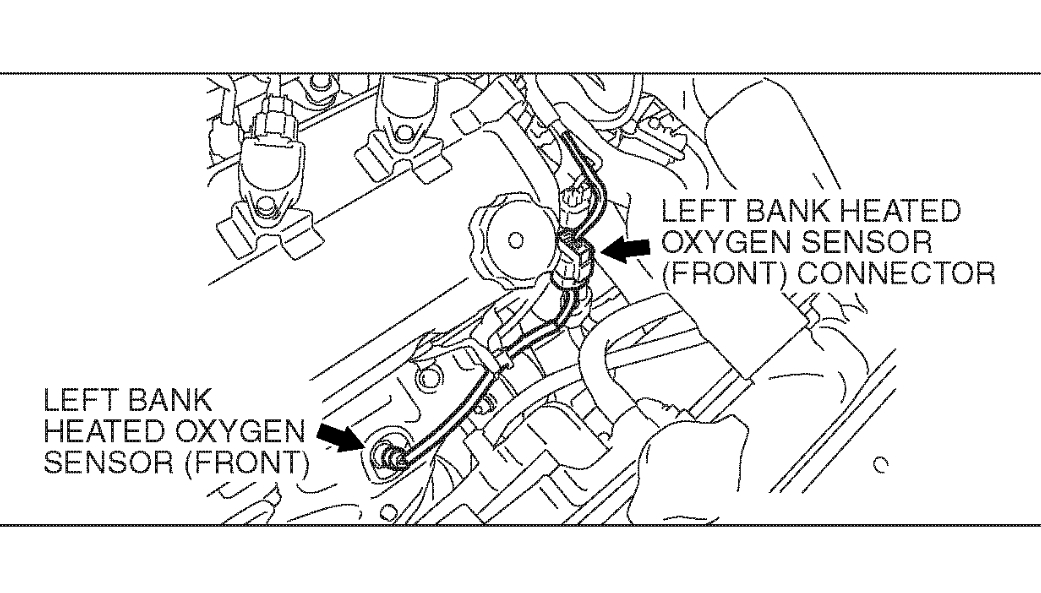 LEFT BANK HEATED OXYGEN SENSOR (FRONT) CONNECTOR

LEFT BANK HEATED OXYGEN SENSOR (FRONT)