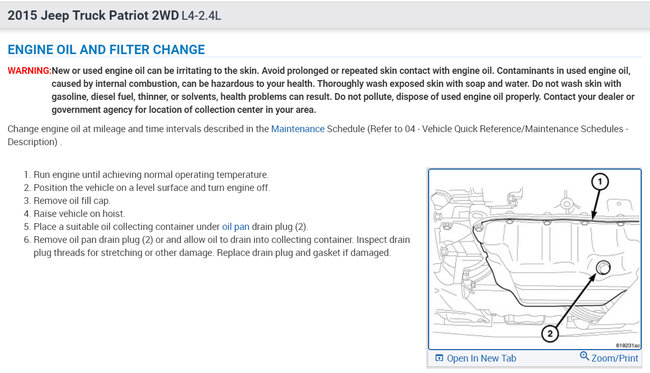 2015 Jeep Truck Patriot 2WD L4-2.4L

ENGINE OIL AND FILTER CHANGE

WARNING: New or used engine oil can be irritating to the skin. Avoid prolonged or repeated skin contact with engine oil. Contaminants in used engine oil, caused by internal combustion, can be hazardous to your health. Thoroughly wash exposed skin with soap and water. Do not wash skin with gasoline, diesel fuel, thinner, or solvents, health problems can result. Do not pollute, dispose of used engine oil properly. Contact your dealer or government agency for location of collection center in your area.

Change engine oil at mileage and time intervals described in the Maintenance Schedule (Refer to 04 - Vehicle Quick Reference/Maintenance Schedules - Description) .

1. Run engine until achieving normal operating temperature.
2. Position the vehicle on a level surface and turn engine off.
3. Remove oil fill cap.
4. Raise vehicle on hoist.
5. Place a suitable oil collecting container under oil pan drain plug (2).
6. Remove oil pan drain plug (2) or and allow oil to drain into collecting container. Inspect drain plug threads for stretching or other damage. Replace drain plug and gasket if damaged.

1

2

818231ac

Open In New Tab

Zoom/Print