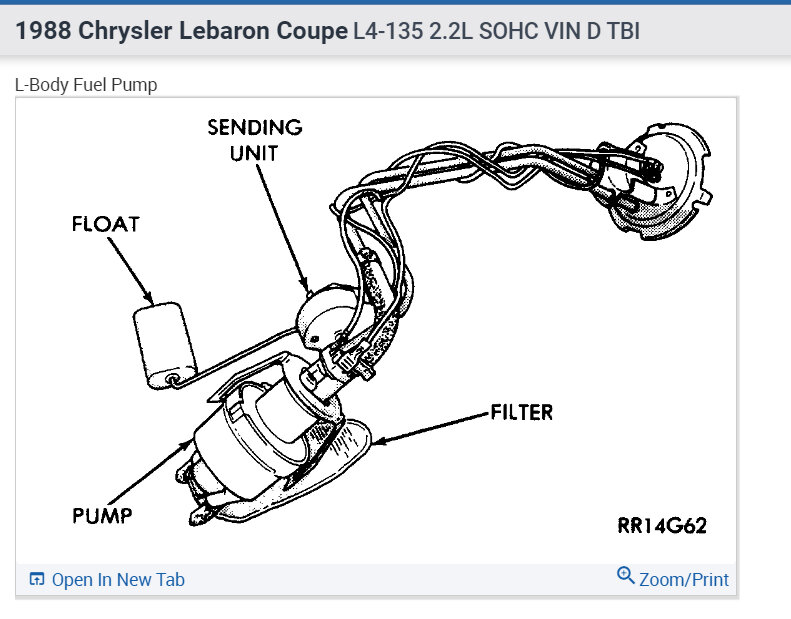 1988 Chrysler Lebaron Coupe L4-135 2.2L SOHC VIN D TBI

L-Body Fuel Pump

SENDING UNIT

FLOAT

FILTER

PUMP

RR14G62

Open In New Tab

Zoom/Print