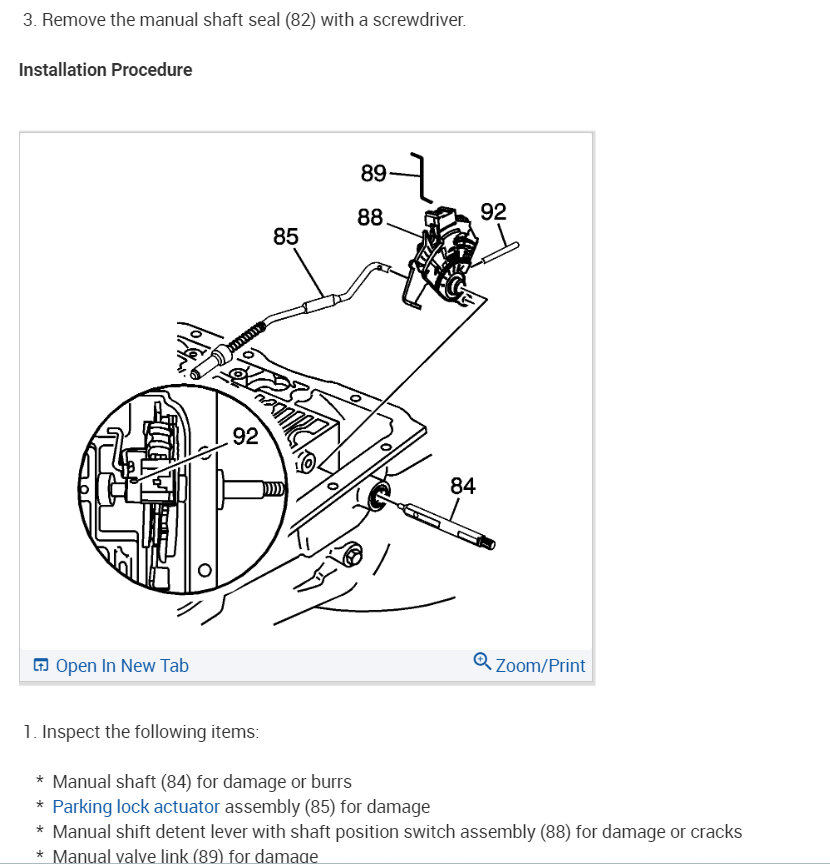 3. Remove the manual shaft seal (82) with a screwdriver.

Installation Procedure

89
88
92
85
92
84

Open In New Tab
Zoom/Print

1. Inspect the following items:

* Manual shaft (84) for damage or burrs
* Parking lock actuator assembly (85) for damage
* Manual shift detent lever with shaft position switch assembly (88) for damage or cracks
* Manual valve link (89) for damage