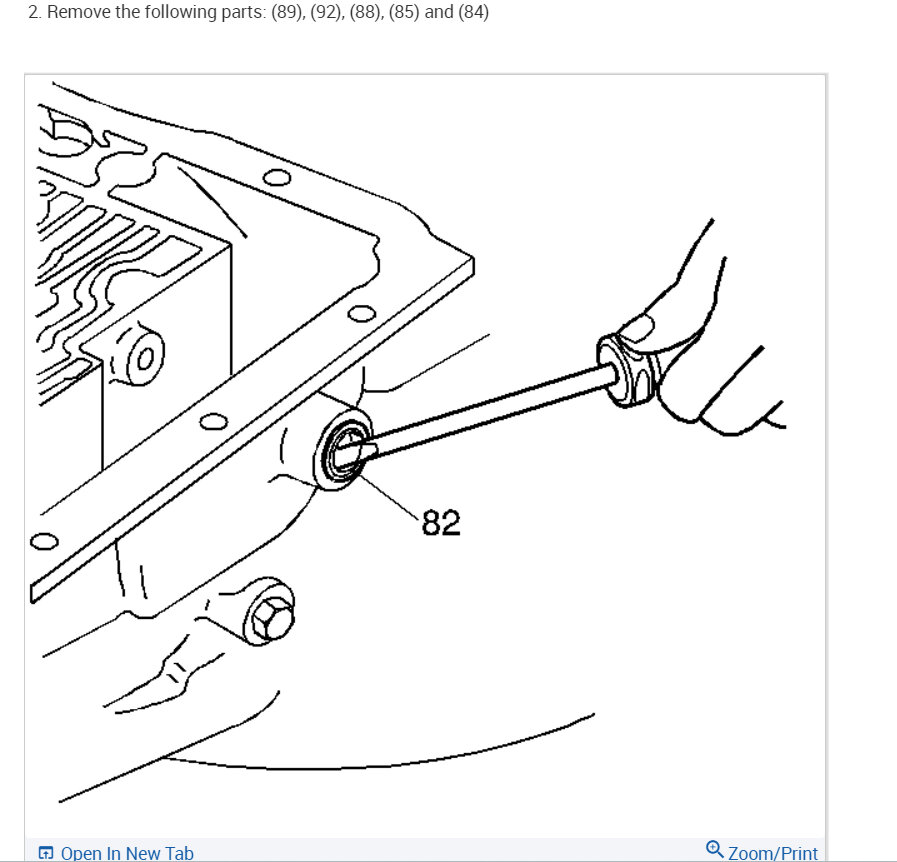 2. Remove the following parts: (89), (92), (88), (85) and (84)

82

Open In New Tab

Zoom/Print