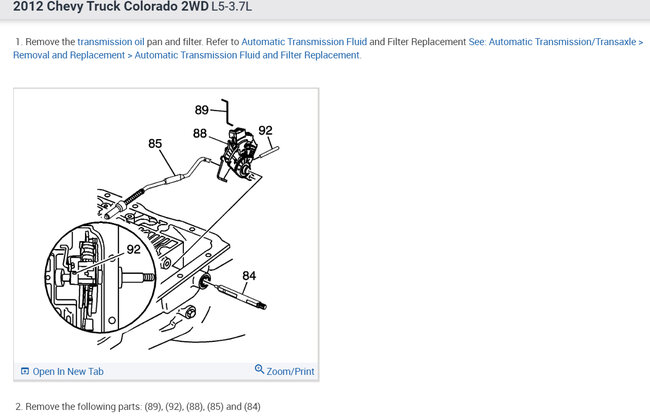 2012 Chevy Truck Colorado 2WD L5-3.7L

1. Remove the transmission oil pan and filter. Refer to Automatic Transmission Fluid and Filter Replacement See: Automatic Transmission/Transaxle > Removal and Replacement > Automatic Transmission Fluid and Filter Replacement.

89
88
92
85
92
84

Open In New Tab
Zoom/Print

2. Remove the following parts: (89), (92), (88), (85) and (84)