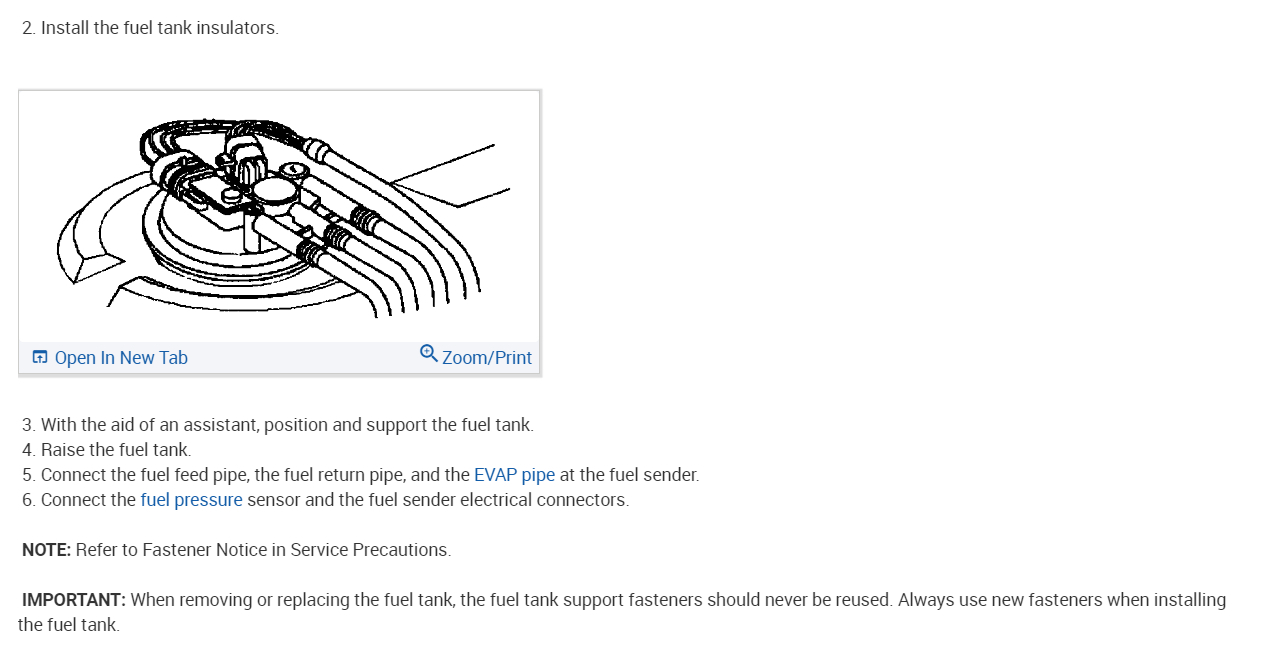 2. Install the fuel tank insulators.

Open In New Tab

Zoom/Print

3. With the aid of an assistant, position and support the fuel tank.
4. Raise the fuel tank.
5. Connect the fuel feed pipe, the fuel return pipe, and the EVAP pipe at the fuel sender.
6. Connect the fuel pressure sensor and the fuel sender electrical connectors.

NOTE: Refer to Fastener Notice in Service Precautions.

IMPORTANT: When removing or replacing the fuel tank, the fuel tank support fasteners should never be reused. Always use new fasteners when installing the fuel tank.