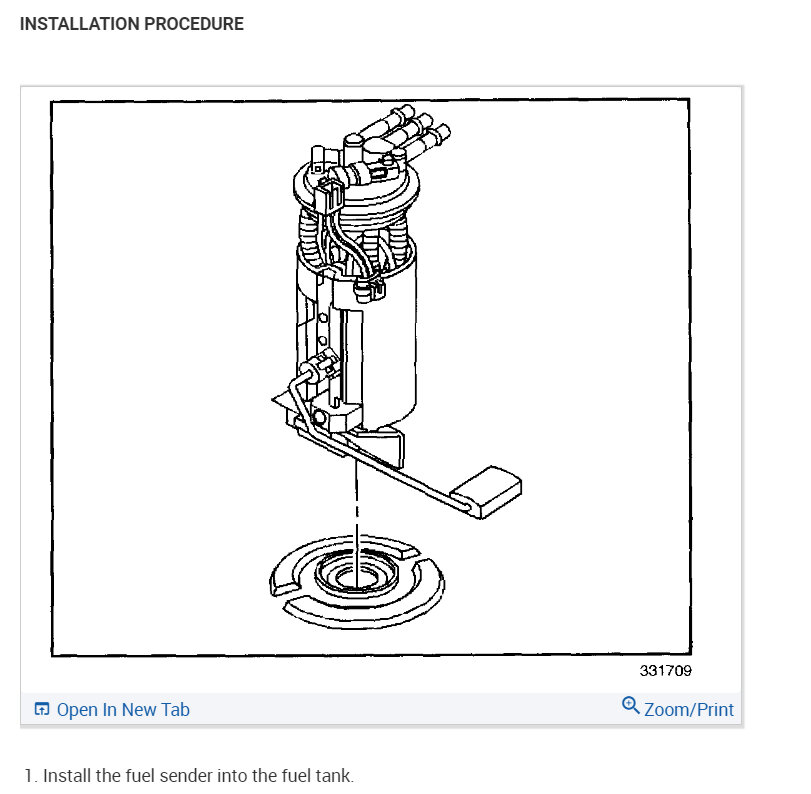 INSTALLATION PROCEDURE

331709

Open In New Tab

Zoom/Print

1. Install the fuel sender into the fuel tank.