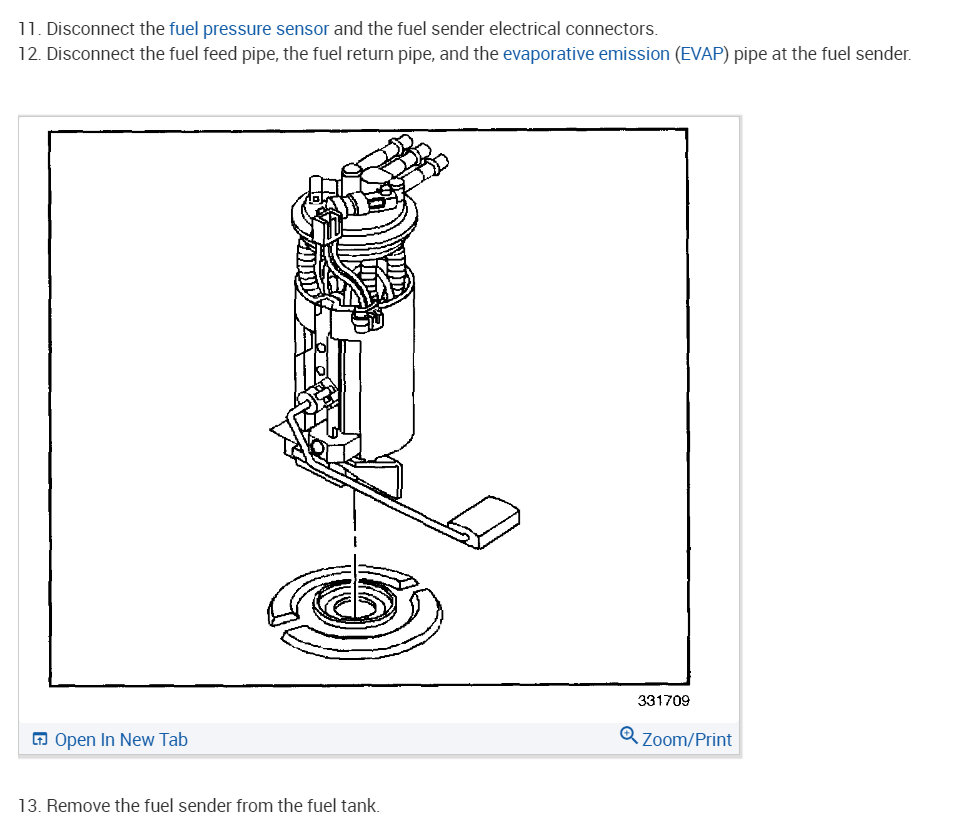 11. Disconnect the fuel pressure sensor and the fuel sender electrical connectors.
12. Disconnect the fuel feed pipe, the fuel return pipe, and the evaporative emission (EVAP) pipe at the fuel sender.

331709

Open In New Tab

Zoom/Print

13. Remove the fuel sender from the fuel tank.