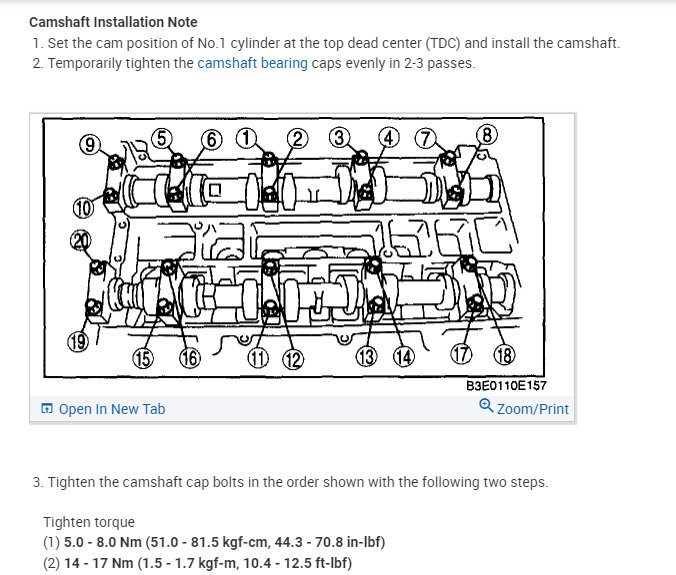 Camshaft Installation Note

1. Set the cam position of No.1 cylinder at the top dead center (TDC) and install the camshaft.
2. Temporarily tighten the camshaft bearing caps evenly in 2-3 passes.

9 5 6 1 2 3 4 7 8
10
20
19
15 16 11 12 13 14 17 18
B3E0110E157

Open In New Tab
Zoom/Print

3. Tighten the camshaft cap bolts in the order shown with the following two steps.

Tighten torque
(1) 5.0 - 8.0 Nm (51.0 - 81.5 kgf-cm, 44.3 - 70.8 in-lbf)
(2) 14 - 17 Nm (1.5 - 1.7 kgf-m, 10.4 - 12.5 ft-lbf)