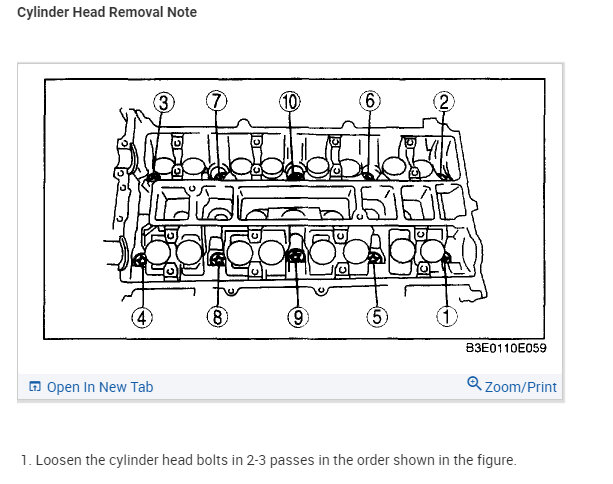 Cylinder Head Removal Note

3 7 10 6 2

4 8 9 5 1

B3E0110E059

Open In New Tab

Zoom/Print

1. Loosen the cylinder head bolts in 2-3 passes in the order shown in the figure.